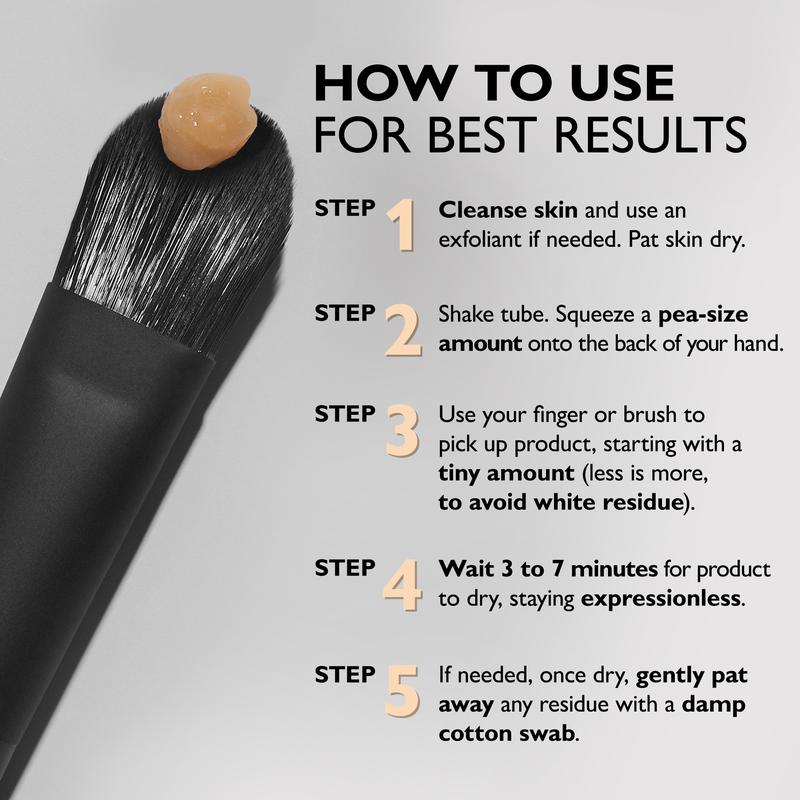 HOW TO USE
FOR BEST RESULTS

STEP 1 Cleanse skin and use an exfoliant if needed. Pat skin dry.

STEP 2 Shake tube. Squeeze a pea-size amount onto the back of your hand.

STEP 3 Use your finger or brush to pick up product, starting with a tiny amount (less is more, to avoid white residue).

STEP 4 Wait 3 to 7 minutes for product to dry, staying expressionless.

STEP 5 If needed, once dry, gently pat away any residue with a damp cotton swab.