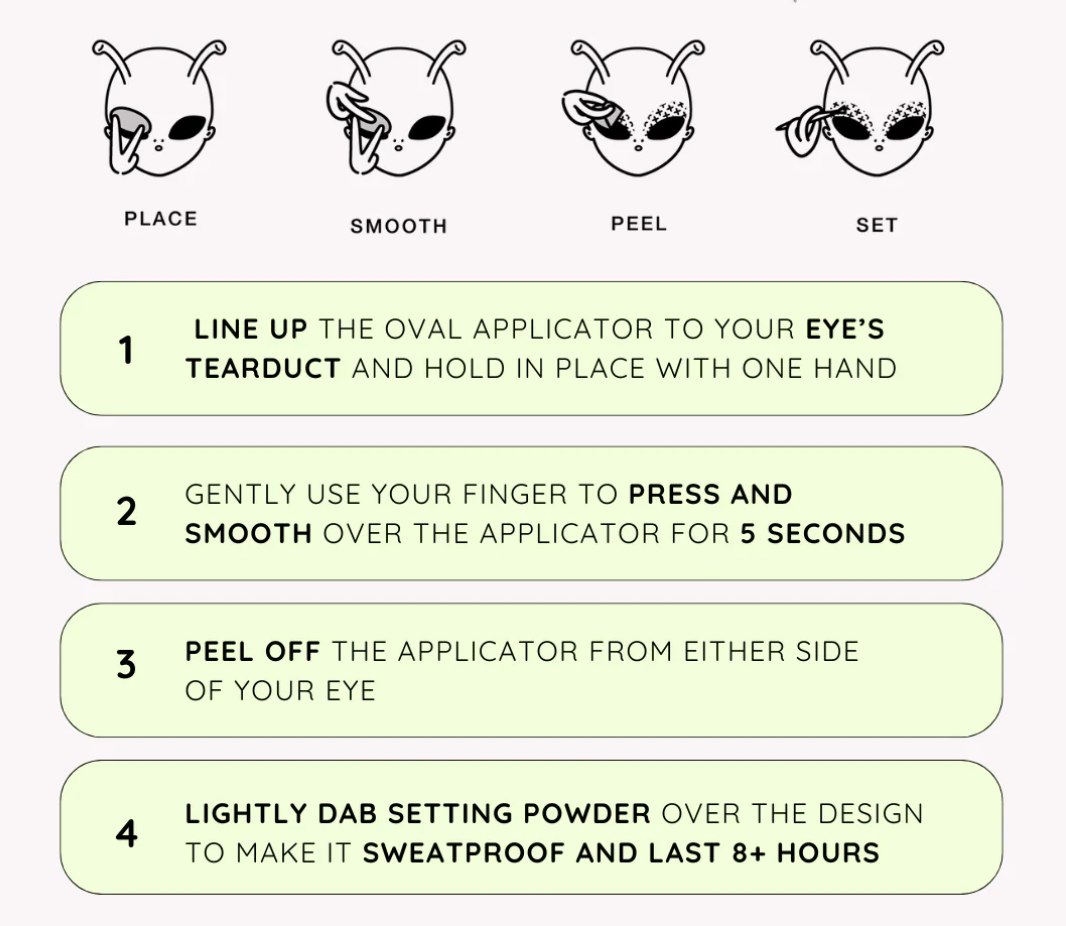 PLACE

SMOOTH

PEEL

SET

1 LINE UP THE OVAL APPLICATOR TO YOUR EYE'S TEARDUCT AND HOLD IN PLACE WITH ONE HAND

2 GENTLY USE YOUR FINGER TO PRESS AND SMOOTH OVER THE APPLICATOR FOR 5 SECONDS

3 PEEL OFF THE APPLICATOR FROM EITHER SIDE OF YOUR EYE

4 LIGHTLY DAB SETTING POWDER OVER THE DESIGN TO MAKE IT SWEATPROOF AND LAST 8+ HOURS